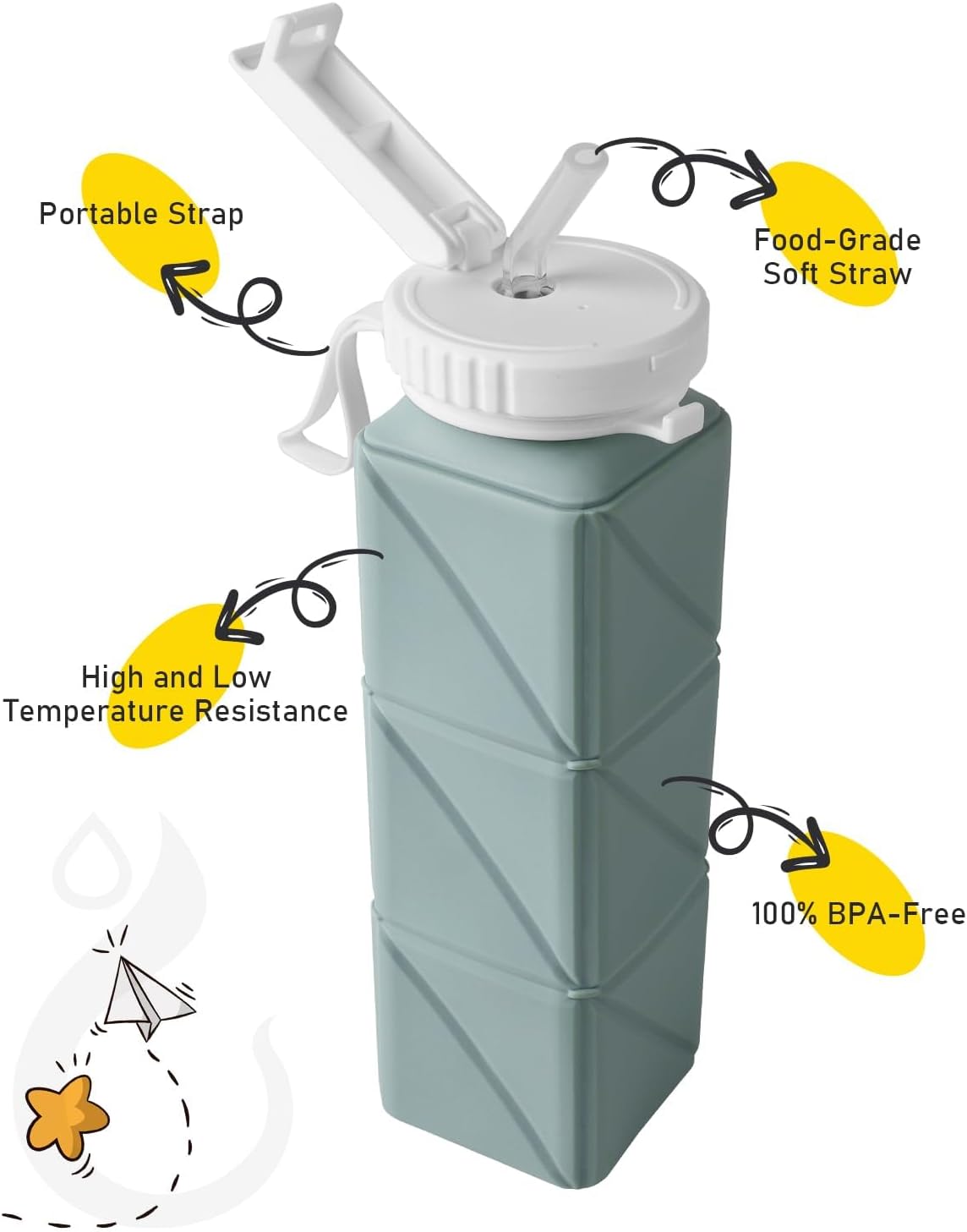 Portable Strap

Food-Grade Soft Straw

High and Low Temperature Resistance

100% BPA-Free