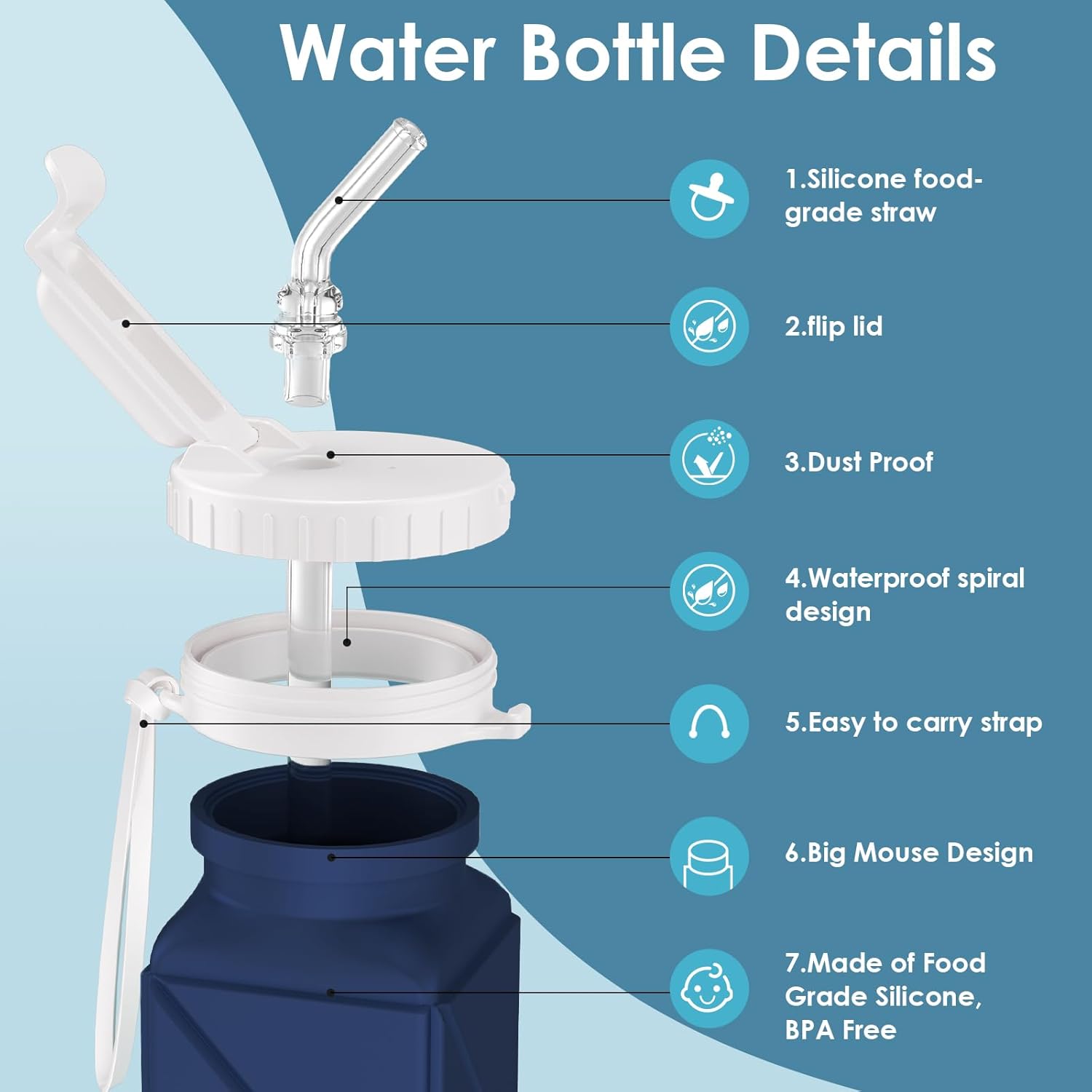 Water Bottle Details

1.Silicone food-grade straw

2.flip lid

3.Dust Proof

4.Waterproof spiral design

5.Easy to carry strap

6.Big Mouse Design

7.Made of Food Grade Silicone, BPA Free